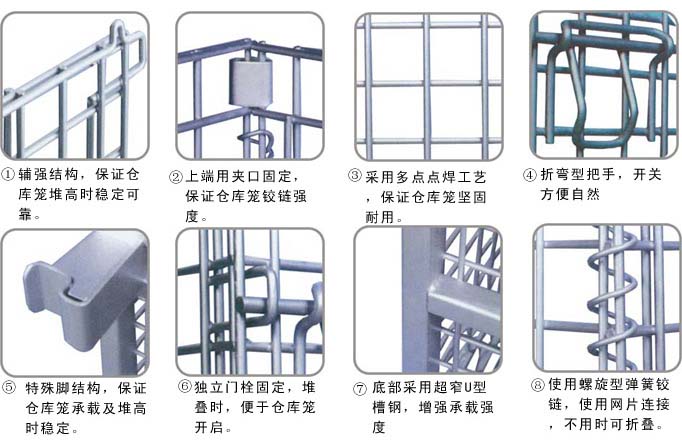 ①辅强结构，保证仓库笼堆高时稳定可靠。

②上端用夹口固定，保证仓库笼铰链强度。

③采用多点点焊工艺，保证仓库笼坚固耐用。

④折弯型把手，开关方便自然

⑤ 特殊脚结构，保证仓库笼承载及堆高时稳定。

⑥独立门栓固定，堆叠时，便于仓库笼开启。

⑦ 底部采用超窄U型槽钢，增强承载强度

⑧使用螺旋型弹簧铰链，使用网片连接，不用时可折叠。